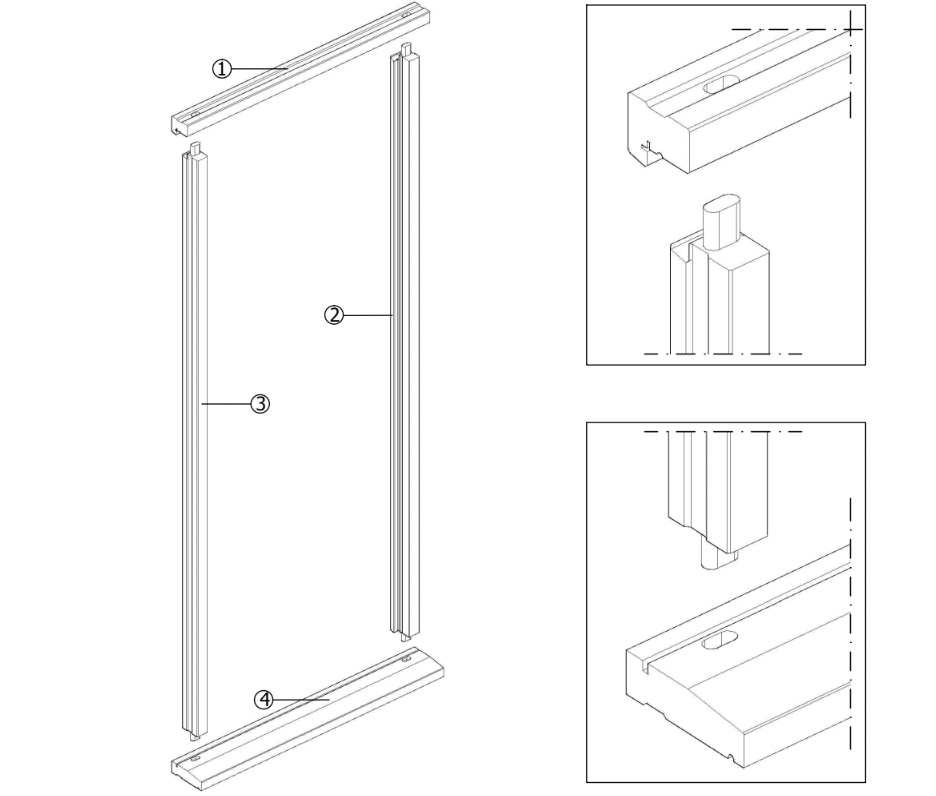 ①
②
③
④