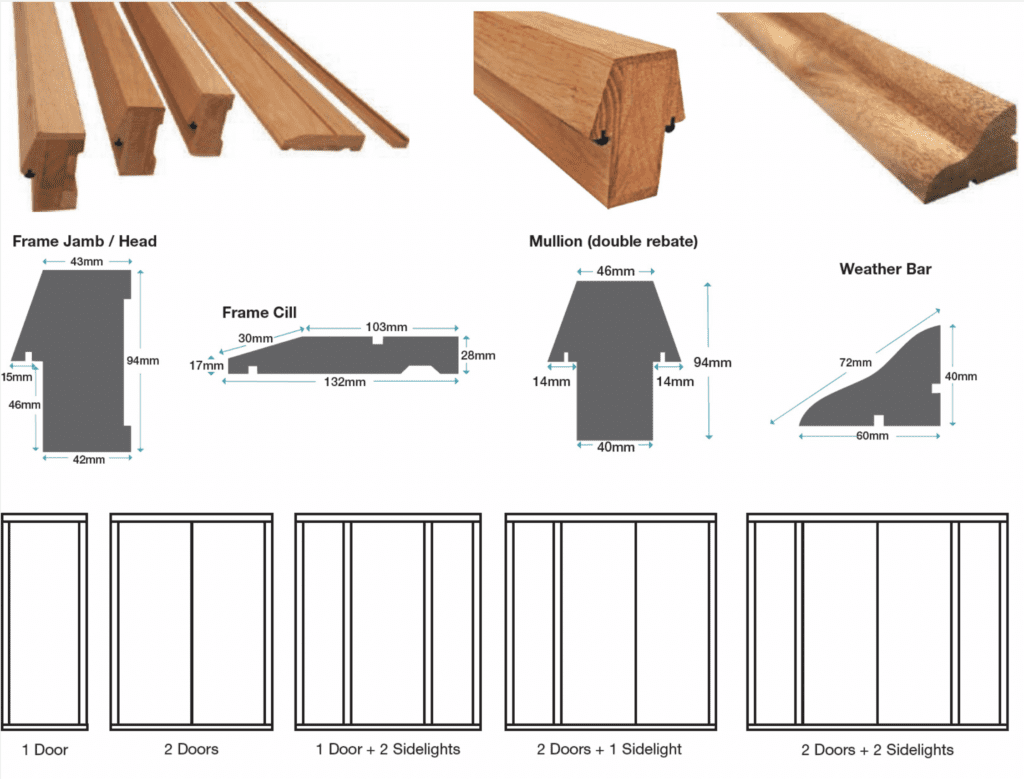 Frame Jamb / Head

43mm

94mm

15mm

46mm

42mm

Frame Cill

30mm

103mm

17mm

28mm

132mm

Mullion (double rebate)

46mm

94mm

14mm

14mm

40mm

Weather Bar

72mm

40mm

60mm

1 Door

2 Doors

1 Door + 2 Sidelights

2 Doors + 1 Sidelight

2 Doors + 2 Sidelights