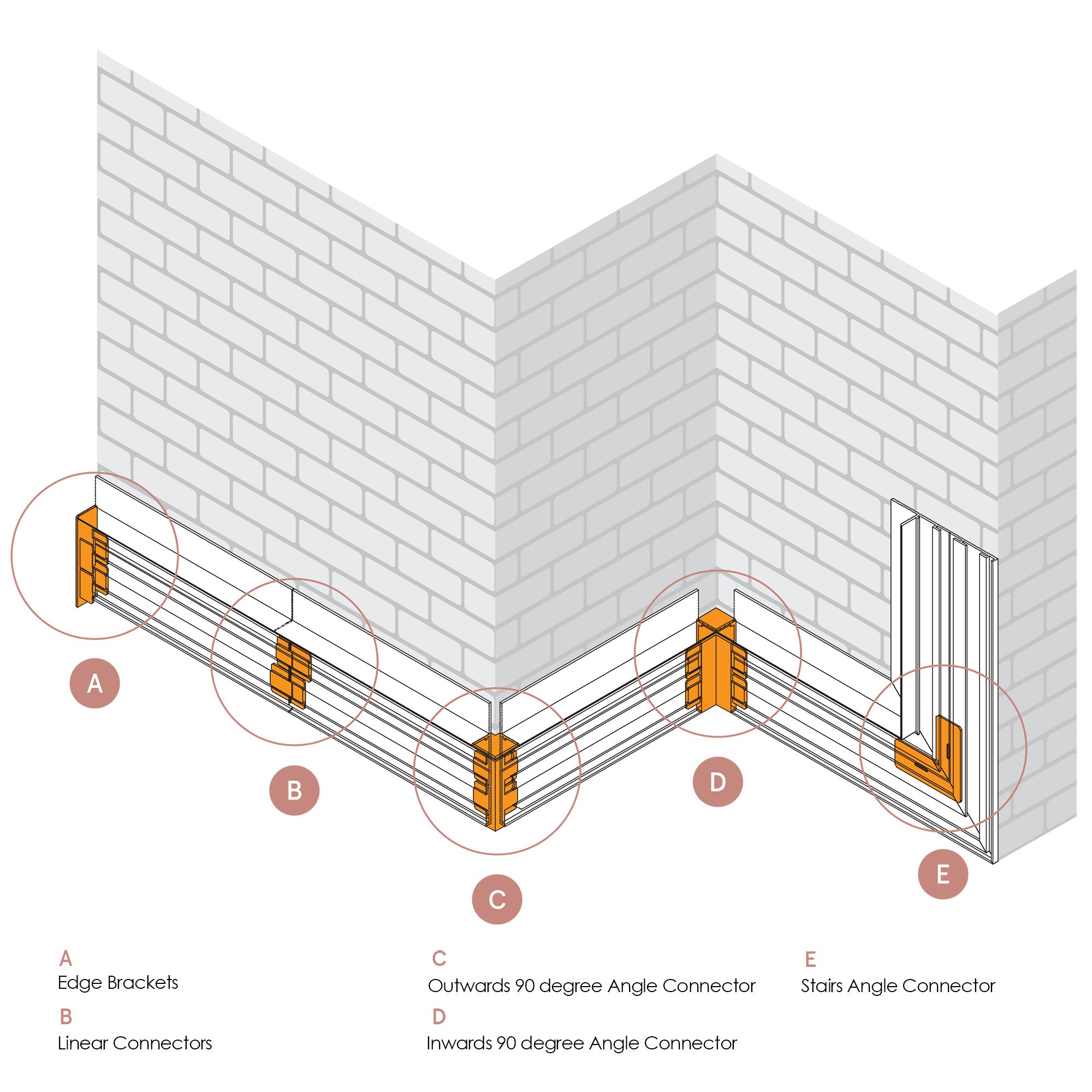 A

B

C

D

E

A
Edge Brackets

B
Linear Connectors

C
Outwards 90 degree Angle Connector

D
Inwards 90 degree Angle Connector

E
Stairs Angle Connector